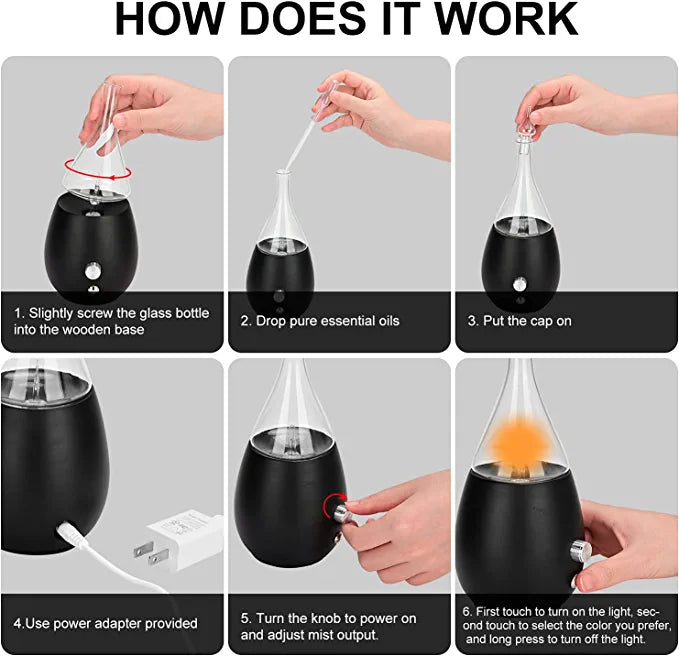 HOW DOES IT WORK

1. Slightly screw the glass bottle into the wooden base

2. Drop pure essential oils

3. Put the cap on

4.Use power adapter provided

5. Turn the knob to power on and adjust mist output.

6. First touch to turn on the light, second touch to select the color you prefer, and long press to turn off the light.