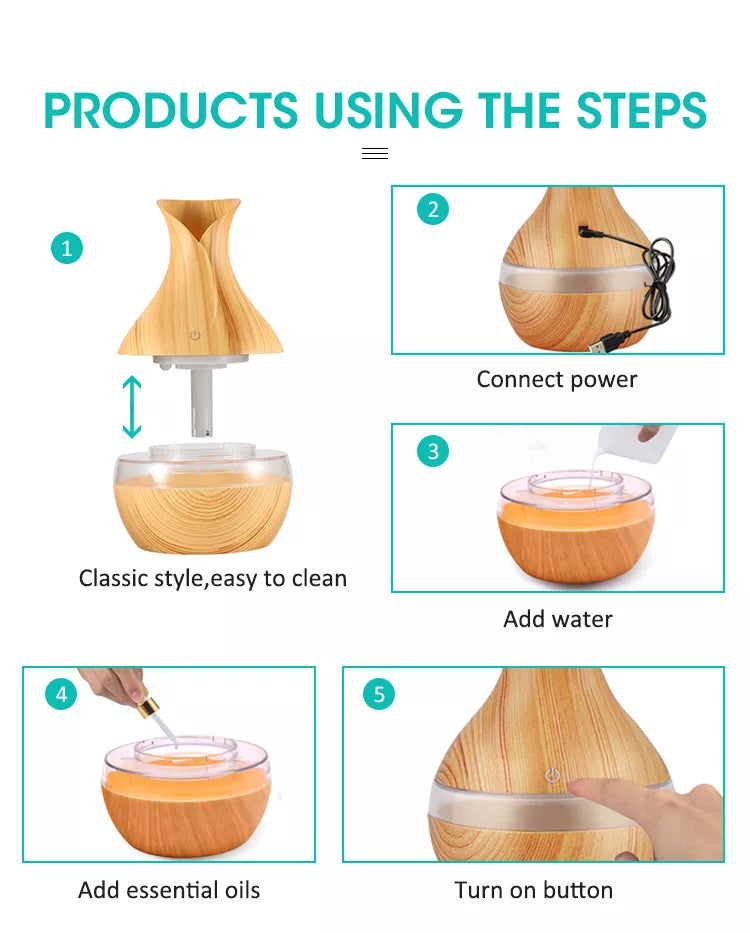 PRODUCTS USING THE STEPS

1

Classic style,easy to clean

2

Connect power

3

Add water

4

Add essential oils

5

Turn on button