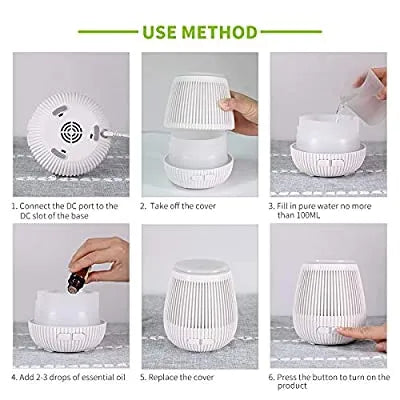 USE METHOD

1. Connect the DC port to the DC slot of the base

2. Take off the cover

3. Fill in pure water no more than 100ML

4. Add 2-3 drops of essential oil

5. Replace the cover

6. Press the button to turn on the product